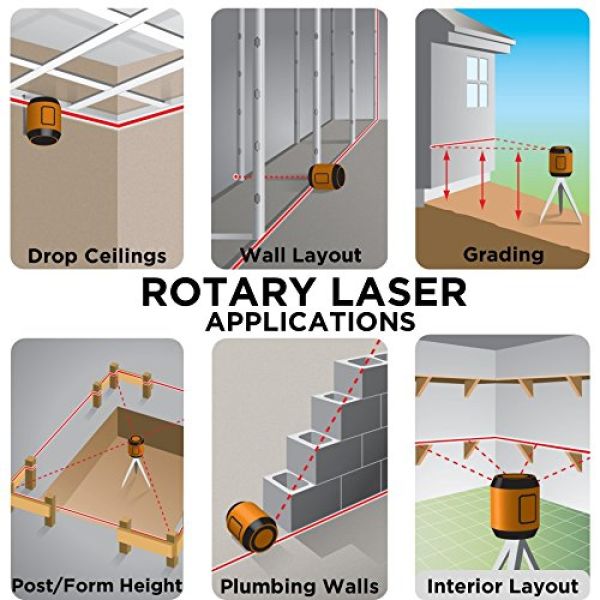 Drop Ceilings

Wall Layout

Grading

ROTARY LASER
APPLICATIONS

Post/Form Height

Plumbing Walls

Interior Layout